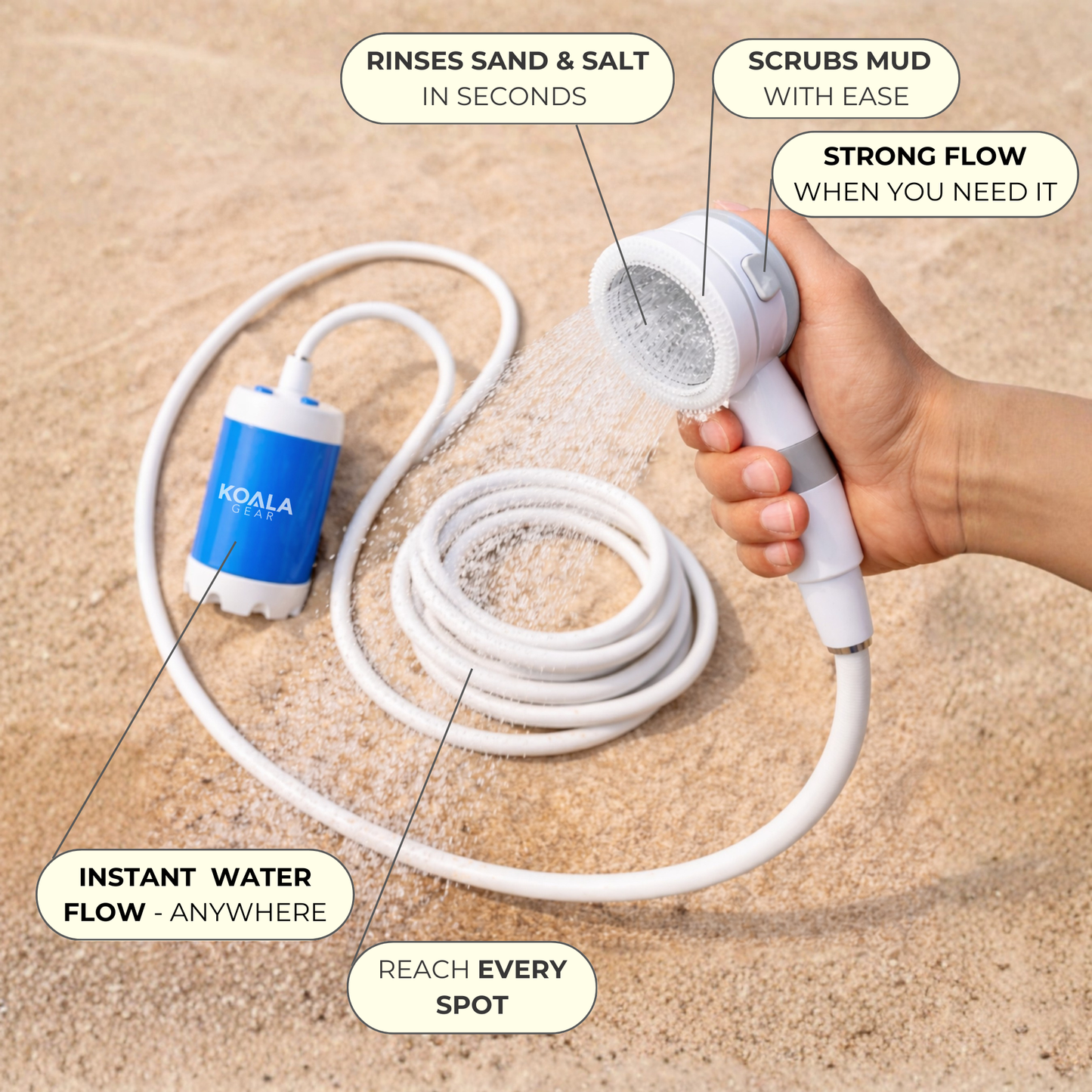 RINSES SAND & SALT
IN SECONDS

SCRUBS MUD
WITH EASE

STRONG FLOW
WHEN YOU NEED IT

KOALA
GEAR

INSTANT WATER
FLOW - ANYWHERE

REACH EVERY
SPOT